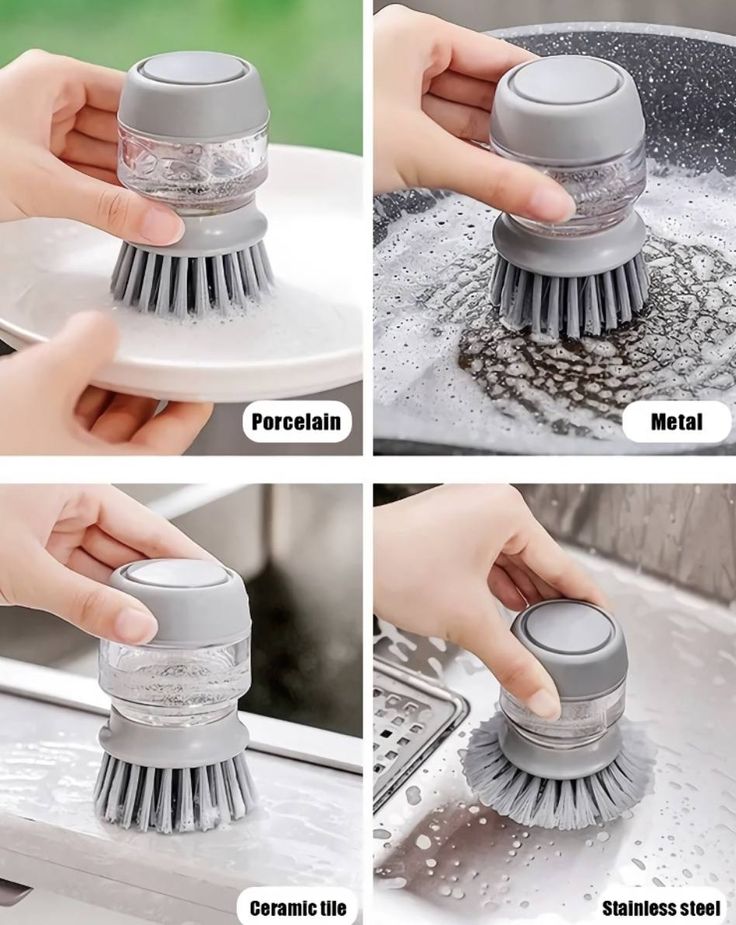 Porcelain

Metal

Ceramic tile

Stainless steel